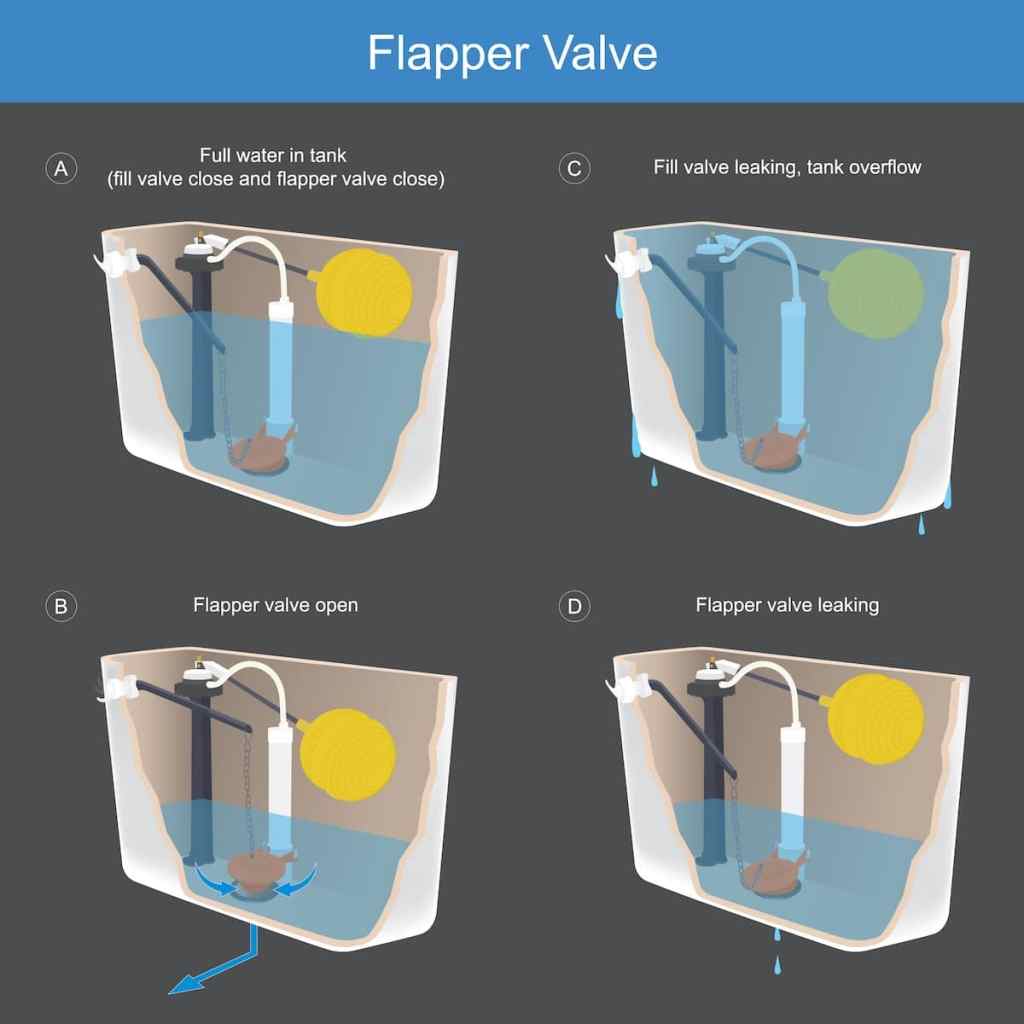 Flapper Valve

A
Full water in tank
(fill valve close and flapper valve close)

C
Fill valve leaking, tank overflow

B
Flapper valve open

D
Flapper valve leaking