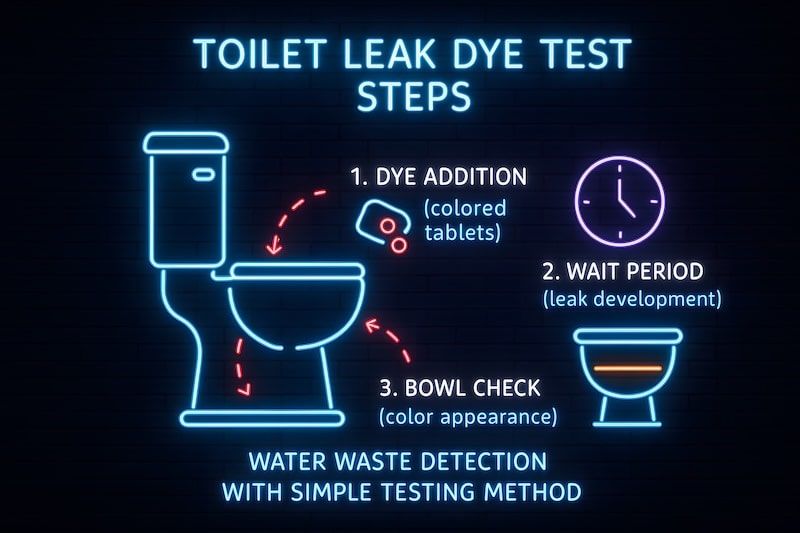 TOILET LEAK DYE TEST STEPS

1. DYE ADDITION
(colored tablets)

2. WAIT PERIOD
(leak development)

3. BOWL CHECK
(color appearance)

WATER WASTE DETECTION
WITH SIMPLE TESTING METHOD